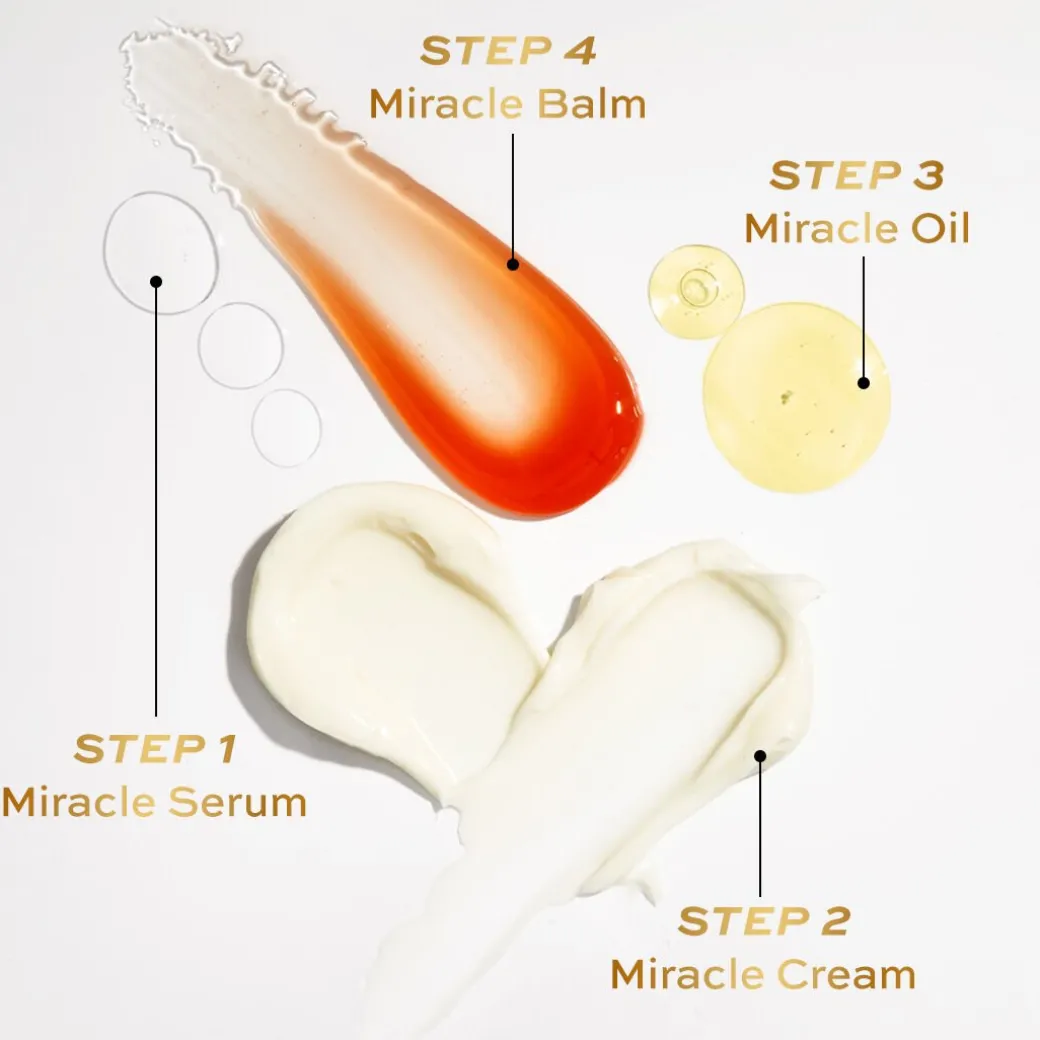 STEP 4
Miracle Balm

STEP 3
Miracle Oil

STEP 1
Miracle Serum

STEP 2
Miracle Cream