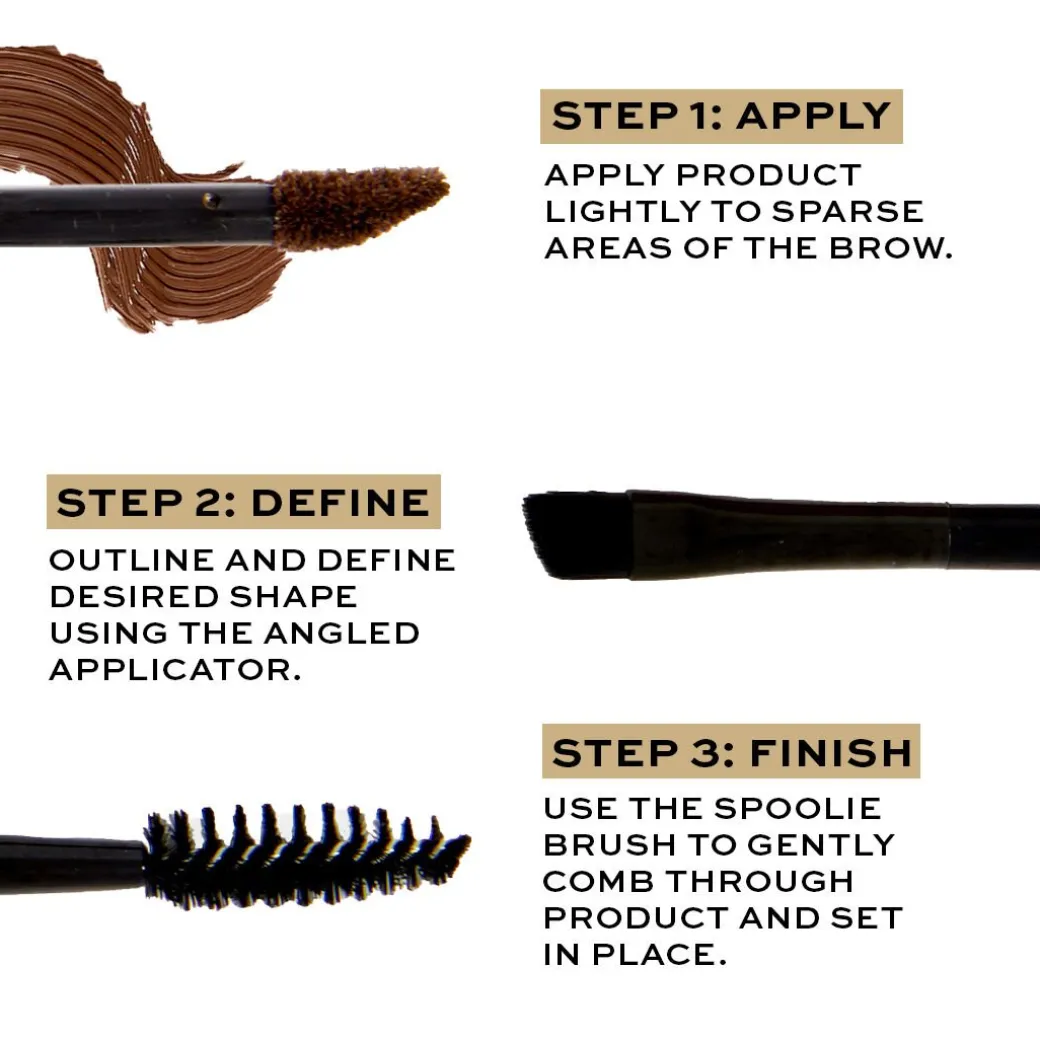 STEP 1: APPLY
APPLY PRODUCT LIGHTLY TO SPARSE AREAS OF THE BROW.

STEP 2: DEFINE
OUTLINE AND DEFINE DESIRED SHAPE USING THE ANGLED APPLICATOR.

STEP 3: FINISH
USE THE SPOOLIE BRUSH TO GENTLY COMB THROUGH PRODUCT AND SET IN PLACE.